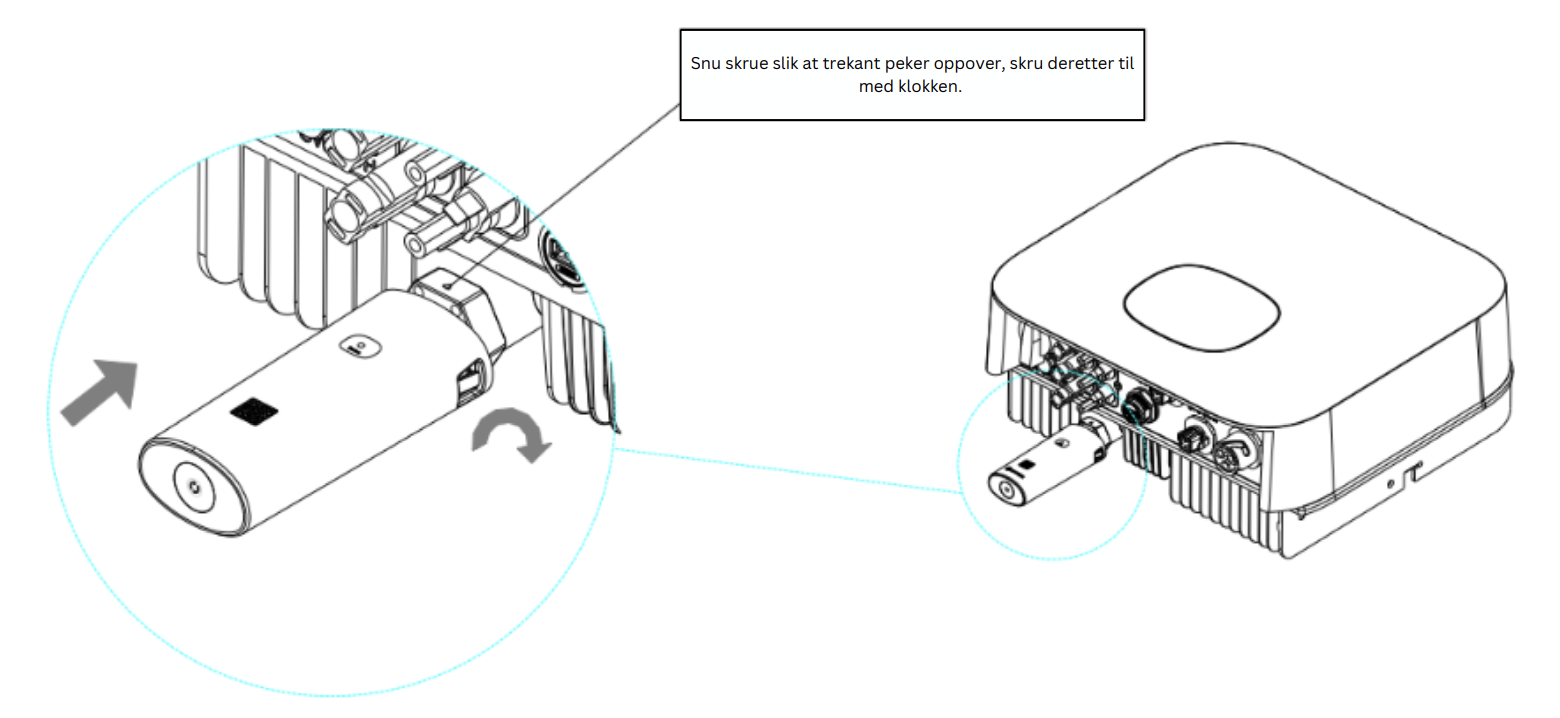 Snu skrue slik at trekant peker oppover, skru deretter til med klokken.